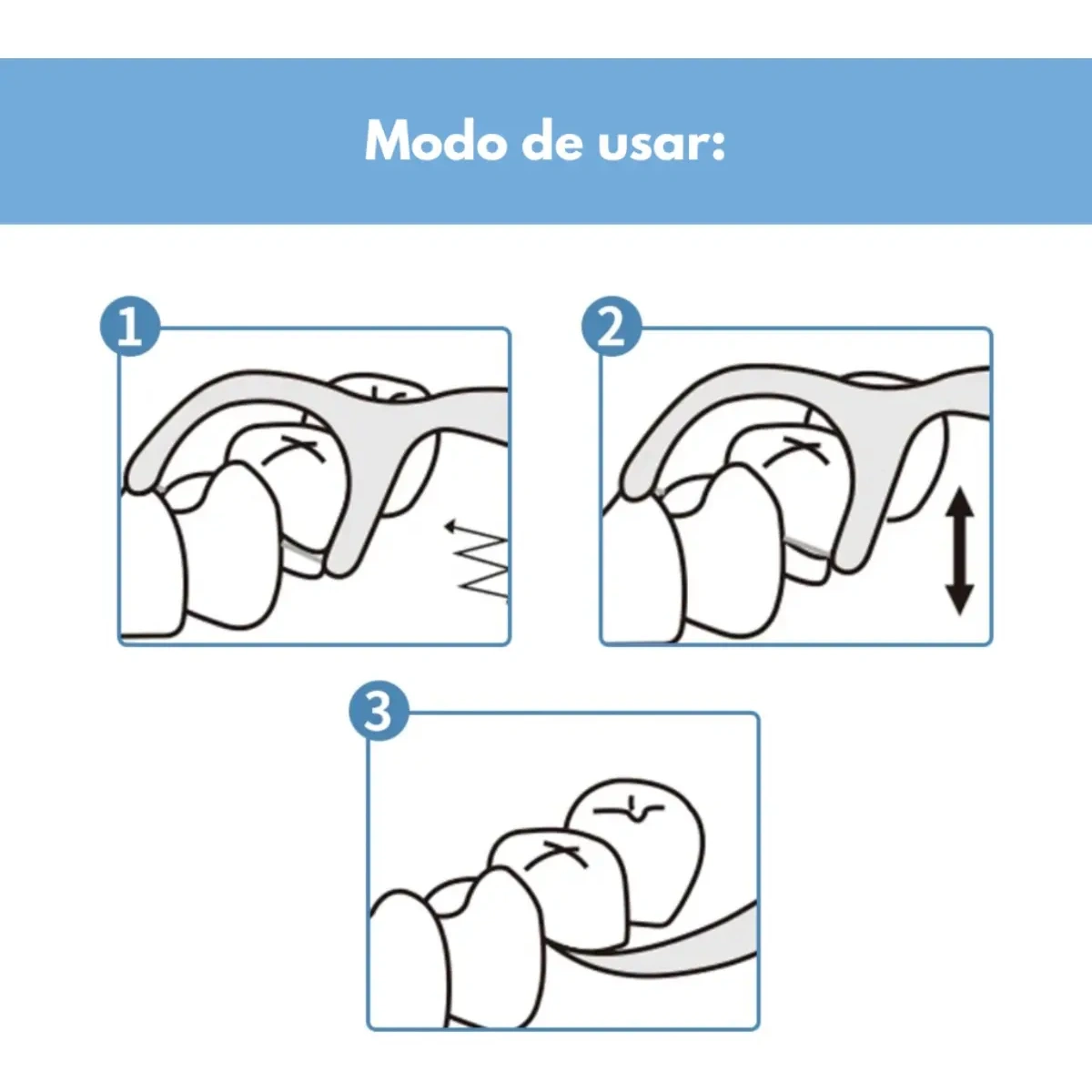 Modo de usar:

1

2

3